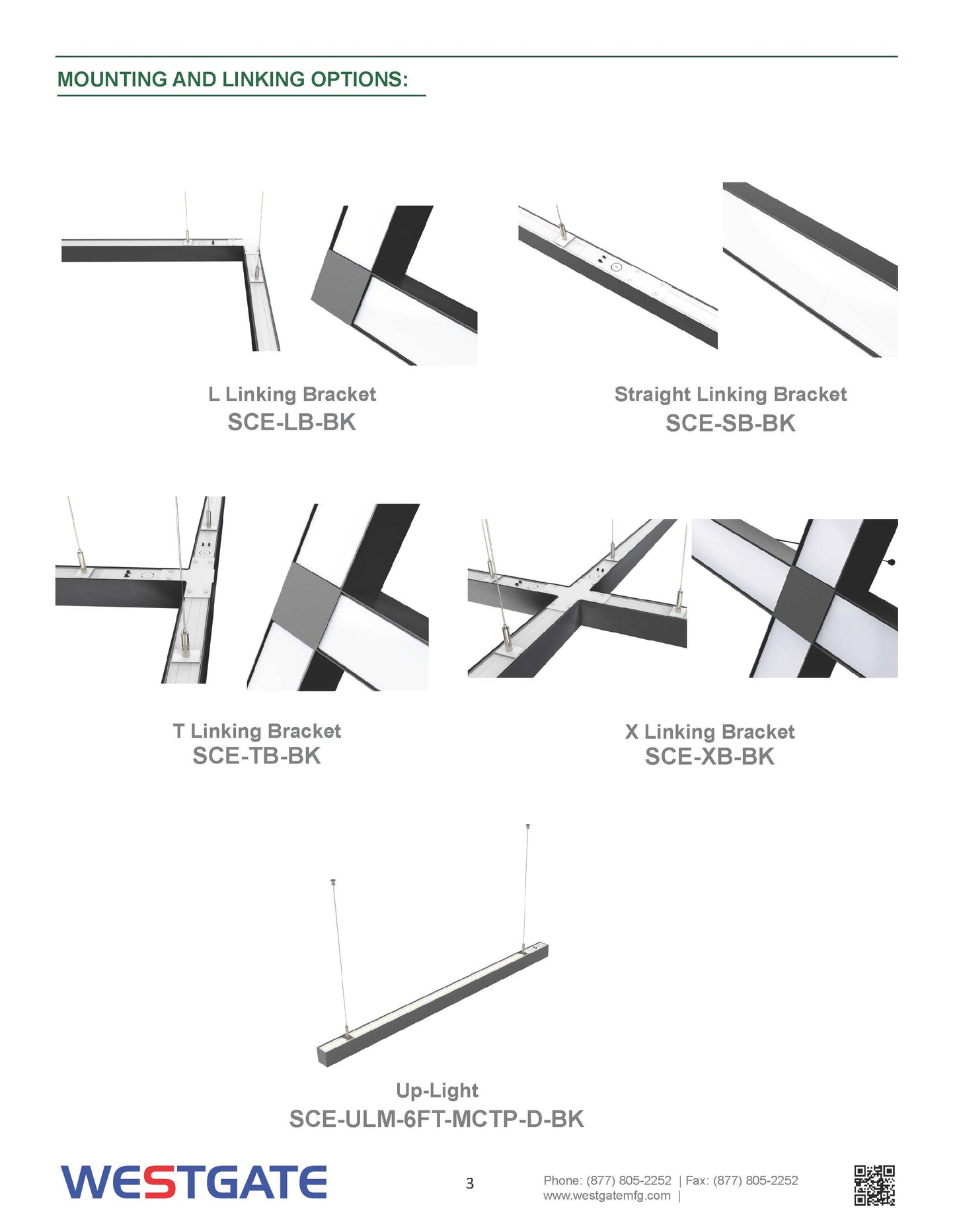 MOUNTING AND LINKING OPTIONS:

L Linking Bracket
SCE-LB-BK

Straight Linking Bracket
SCE-SB-BK

T Linking Bracket
SCE-TB-BK

X Linking Bracket
SCE-XB-BK

Up-Light
SCE-ULM-6FT-MCTP-D-BK

WESTGATE

3

Phone: (877) 805-2252 | Fax: (877) 805-2252
www.westgatemfg.com |